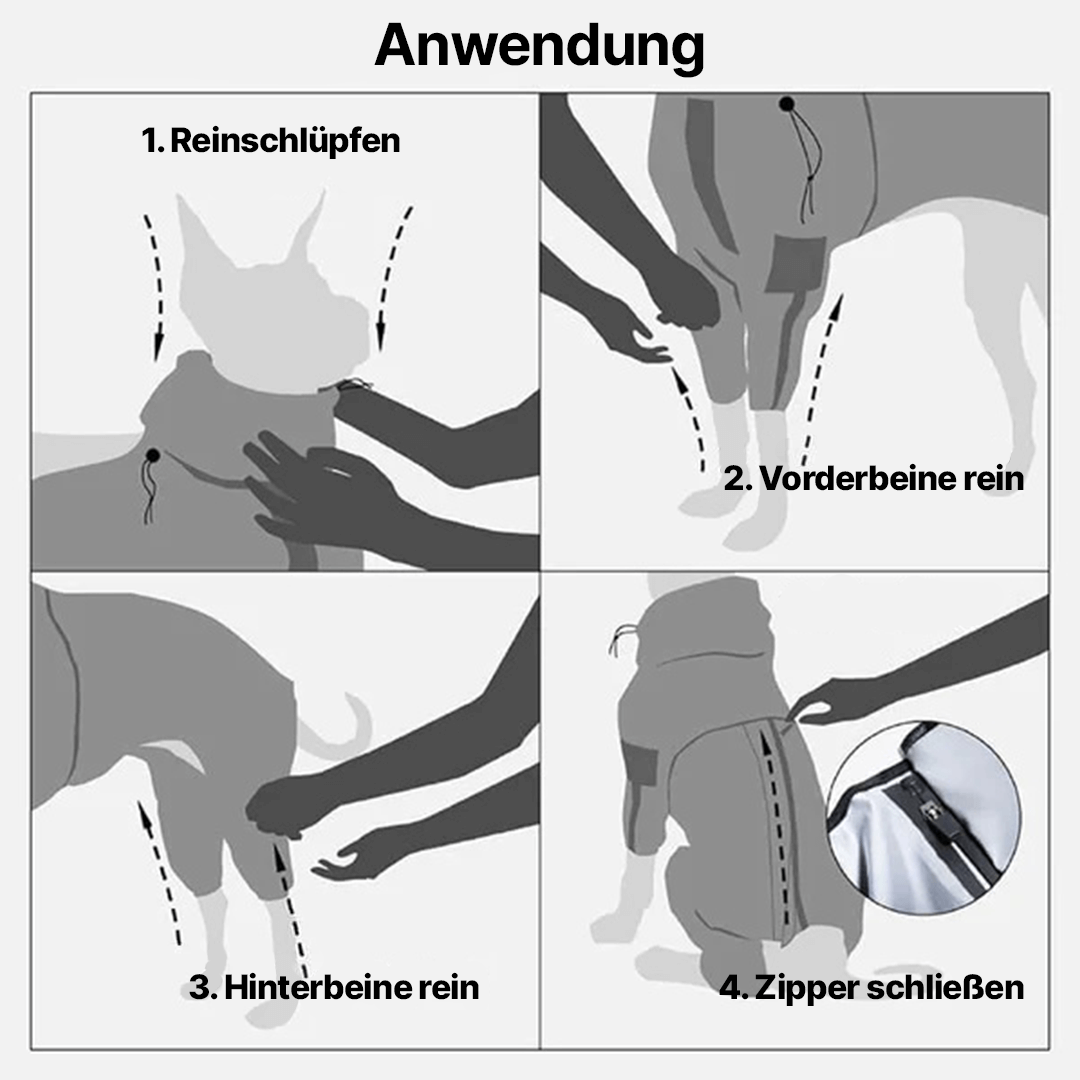 Anwendung

1. Reinschlüpfen

2. Vorderbeine rein

3. Hinterbeine rein

4. Zipper schließen