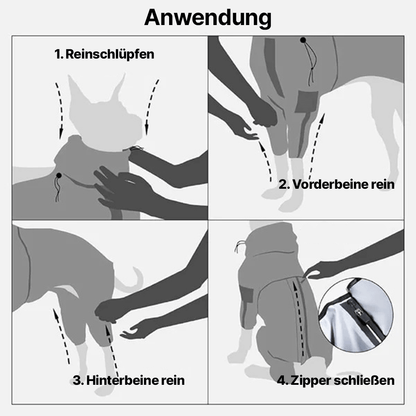 Anwendung

1. Reinschlüpfen

2. Vorderbeine rein

3. Hinterbeine rein

4. Zipper schließen