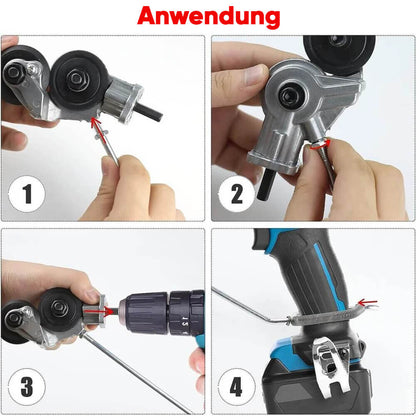 Anwendung

1

2

3

4