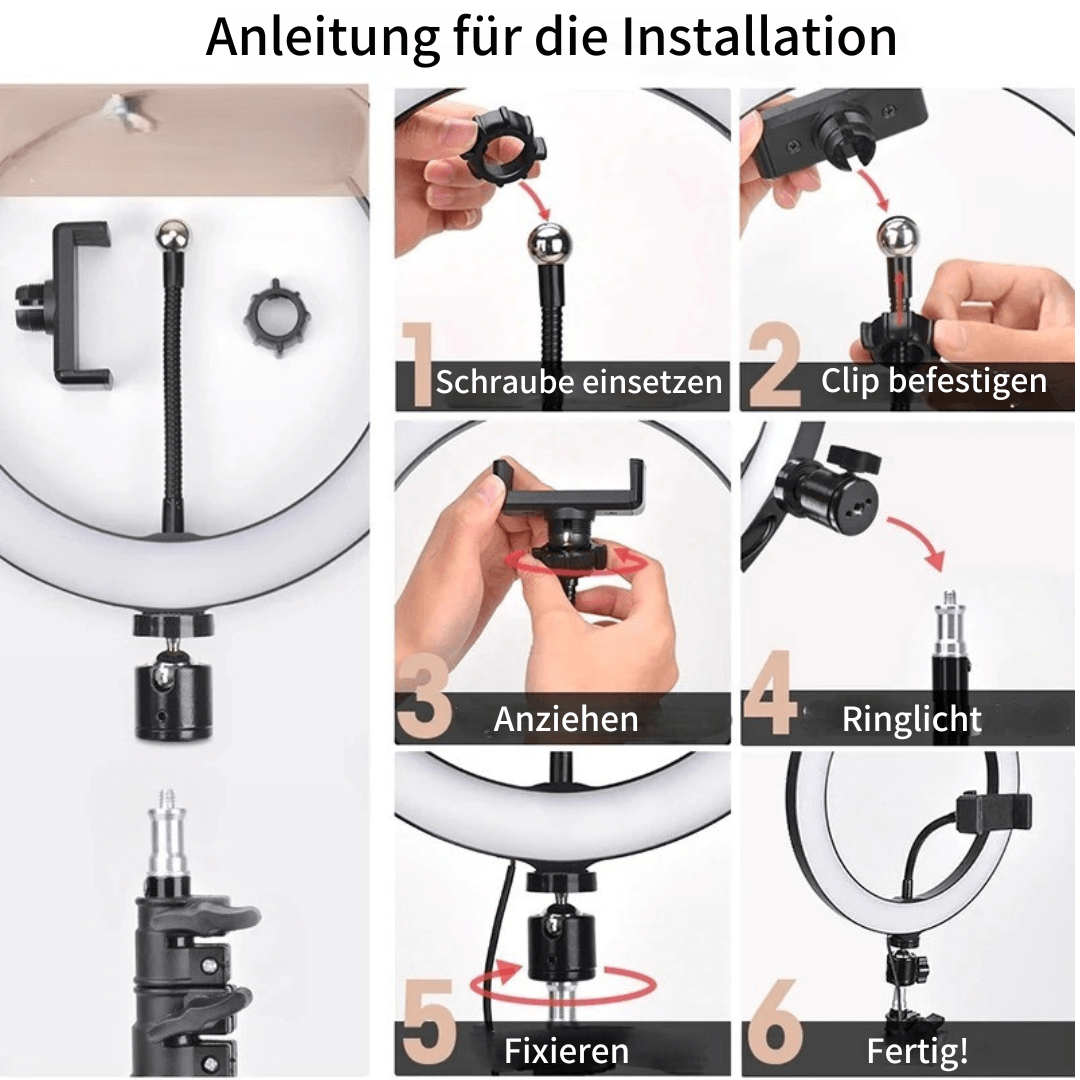 Anleitung für die Installation

1 Schraube einsetzen

2 Clip befestigen

3 Anziehen

4 Ringlicht

5 Fixieren

6 Fertig!