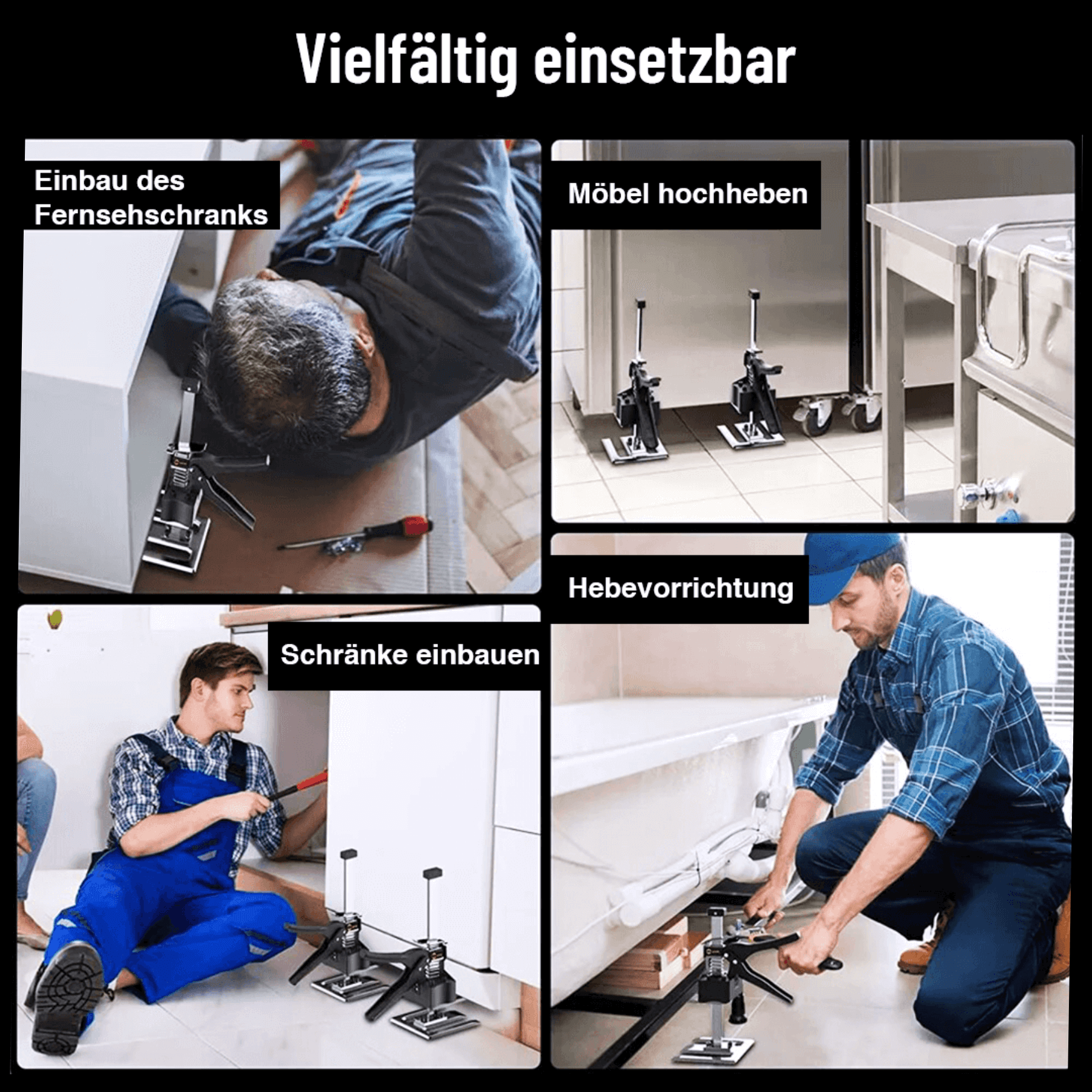 Vielfältig einsetzbar

Einbau des Fernsehschranks

Möbel hochheben

Hebevorrichtung

Schränke einbauen