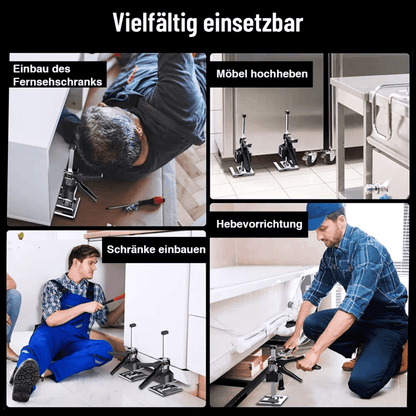 Vielfältig einsetzbar

Einbau des Fernsehschranks

Möbel hochheben

Hebevorrichtung

Schränke einbauen